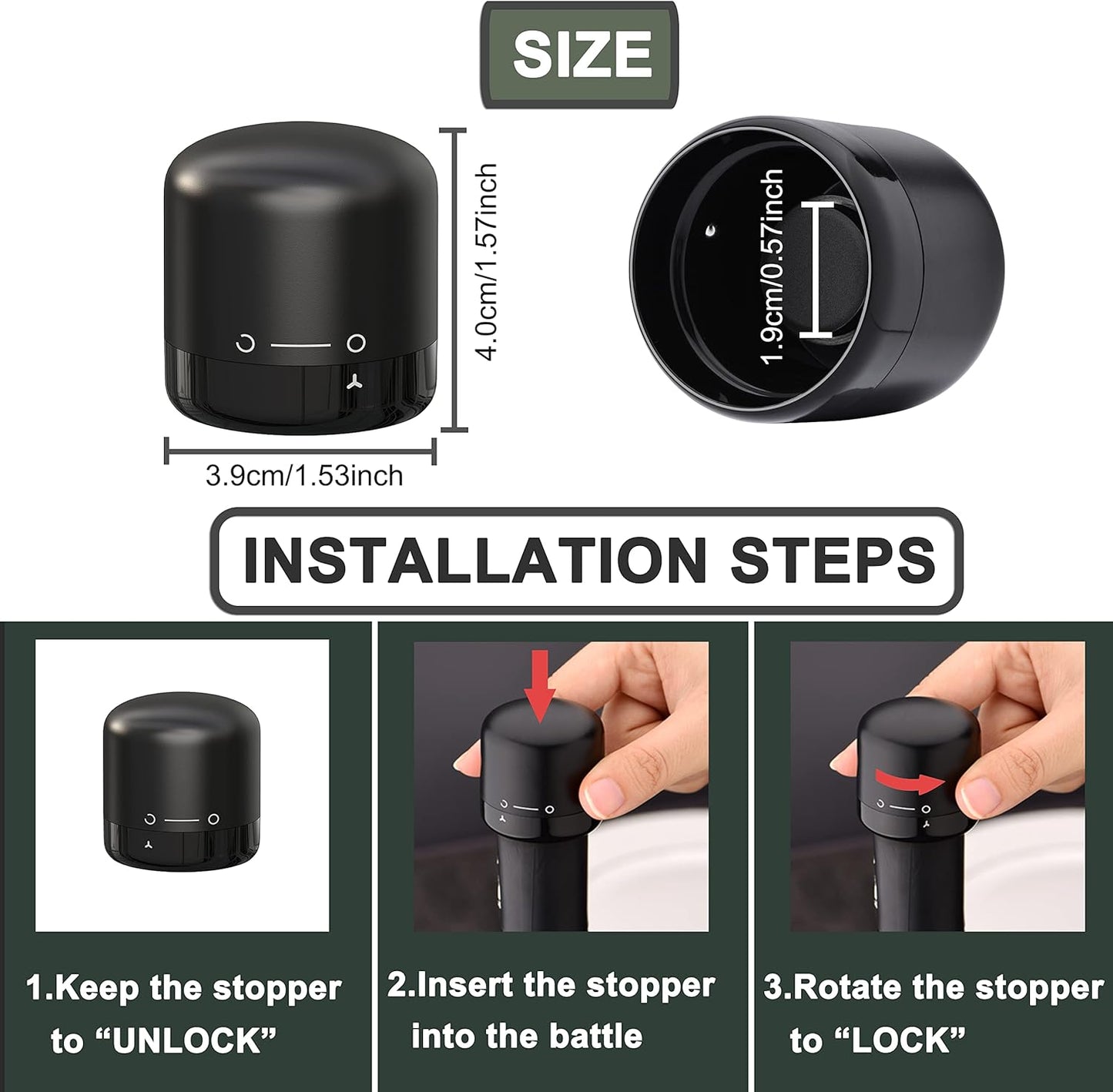 SIZE

4.0cm/1.57inch

3.9cm/1.53inch

1.9cm/0.57inch

INSTALLATION STEPS

1.Keep the stopper to “UNLOCK”

2.Insert the stopper into the battle

3.Rotate the stopper to “LOCK”