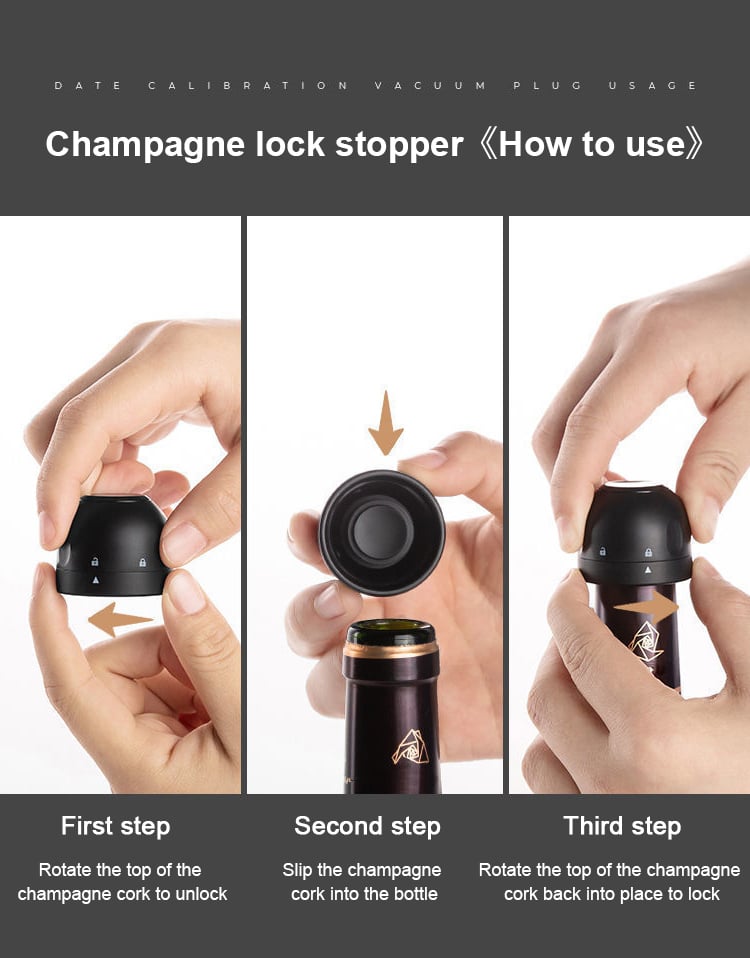 DATE CALIBRATION VACUUM PLUG USAGE

Champagne lock stopper《How to use》

First step

Rotate the top of the champagne cork to unlock

Second step

Slip the champagne cork into the bottle

Third step

Rotate the top of the champagne cork back into place to lock